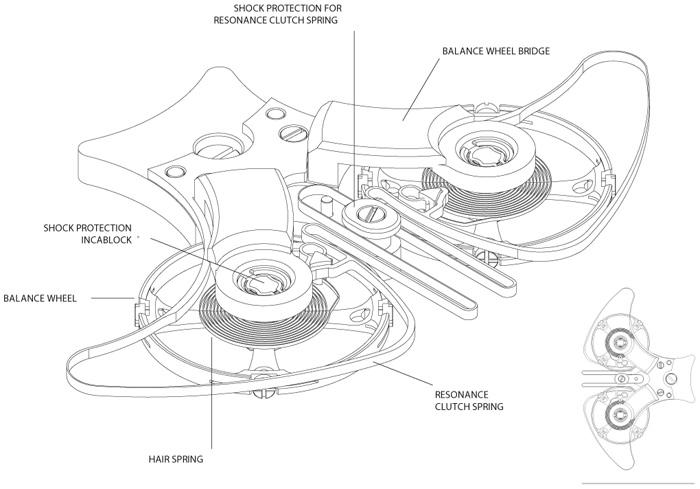 SHOCK PROTECTION FOR
RESONANCE CLUTCH SPRING

BALANCE WHEEL BRIDGE

SHOCK PROTECTION
INCABLOCK

BALANCE WHEEL

RESONANCE
CLUTCH SPRING

HAIR SPRING